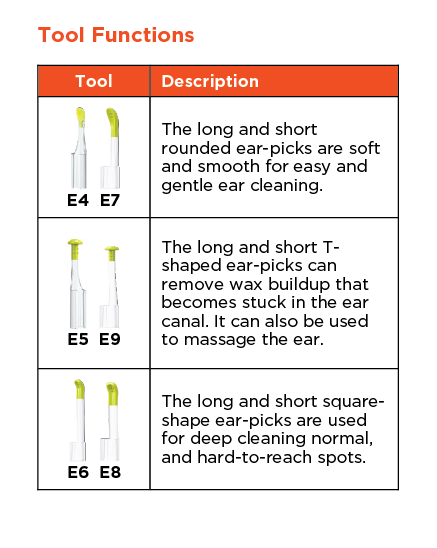 Tool Functions

| Tool | Description |
|---|---|
| E4 E7 | The long and short rounded ear-picks are soft and smooth for easy and gentle ear cleaning. |
| E5 E9 | The long and short T-shaped ear-picks can remove wax buildup that becomes stuck in the ear canal. It can also be used to massage the ear. |
| E6 E8 | The long and short square-shape ear-picks are used for deep cleaning normal, and hard-to-reach spots. |